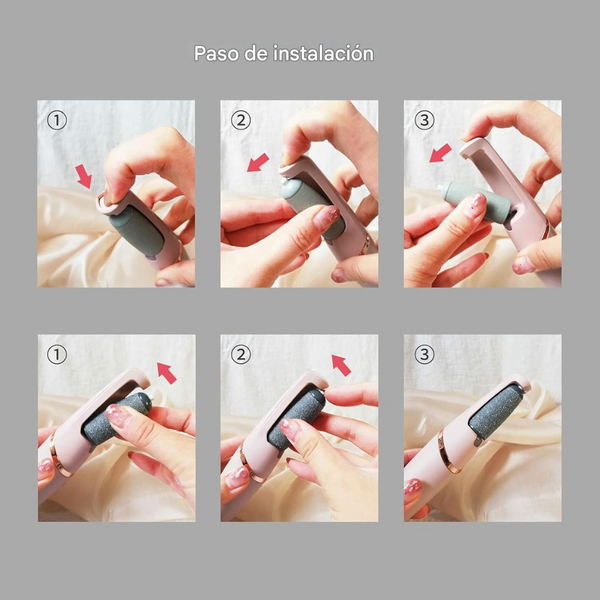 Paso de instalación

①

②

③

①

②

③