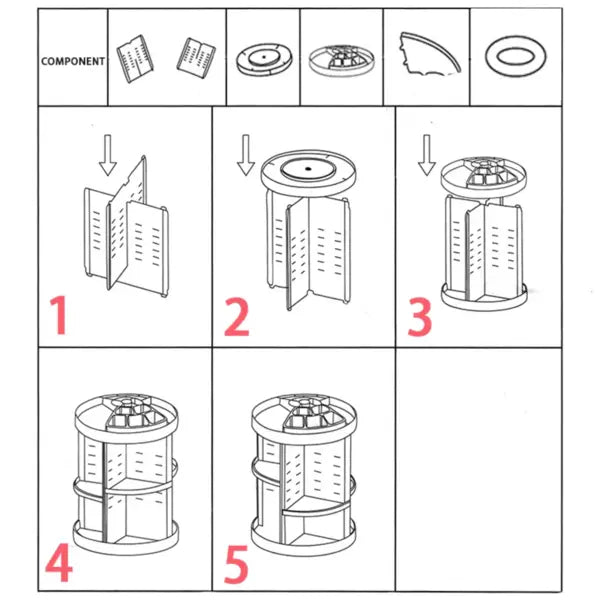 COMPONENT

1

2

3

4

5